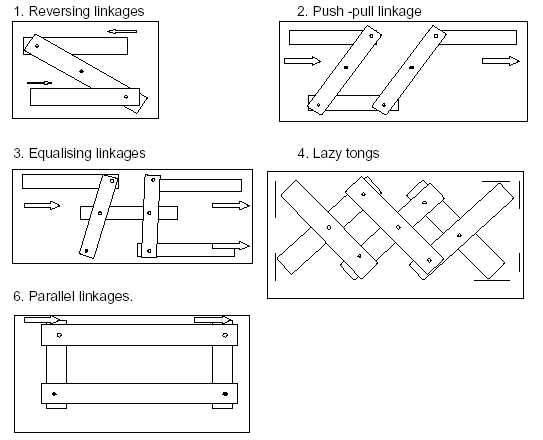 1. Reversing linkages

2. Push -pull linkage

3. Equalising linkages

4. Lazy tongs

6. Parallel linkages.